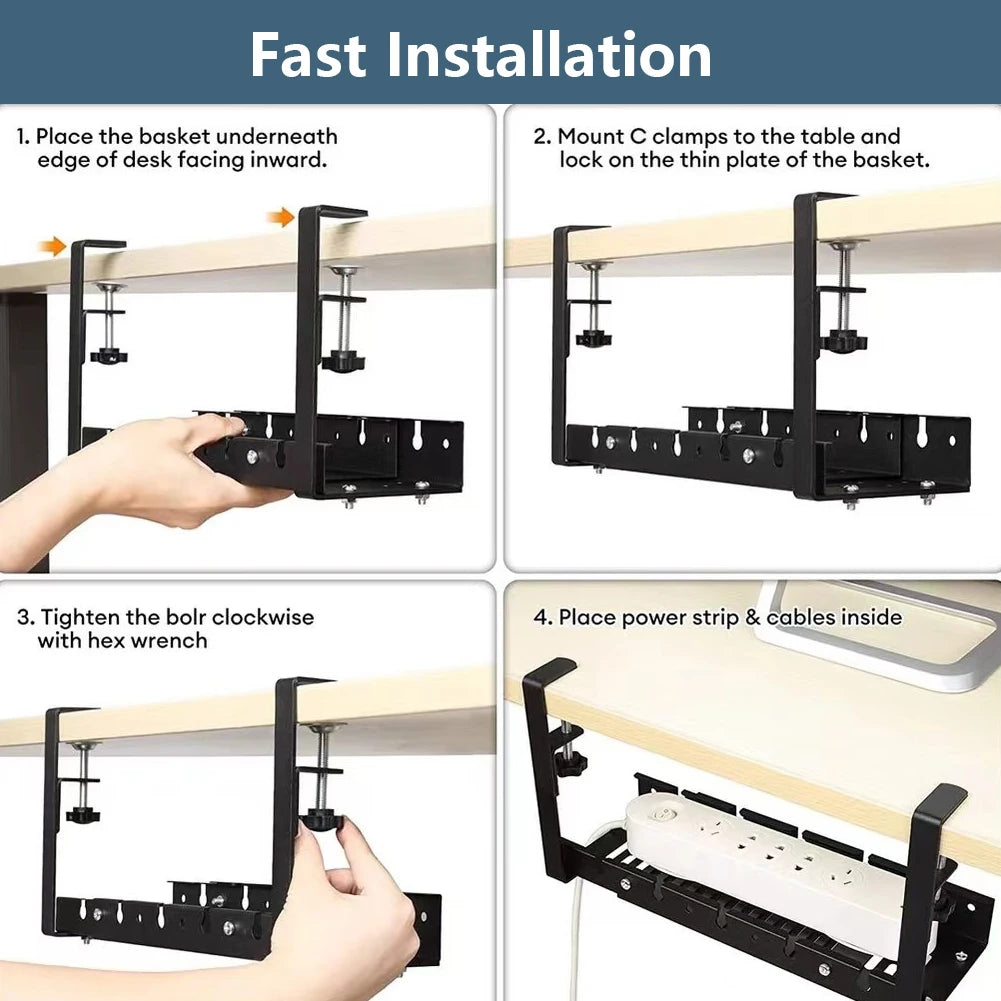 Fast Installation

1. Place the basket underneath edge of desk facing inward.

2. Mount C clamps to the table and lock on the thin plate of the basket.

3. Tighten the bolr clockwise with hex wrench

4. Place power strip & cables inside