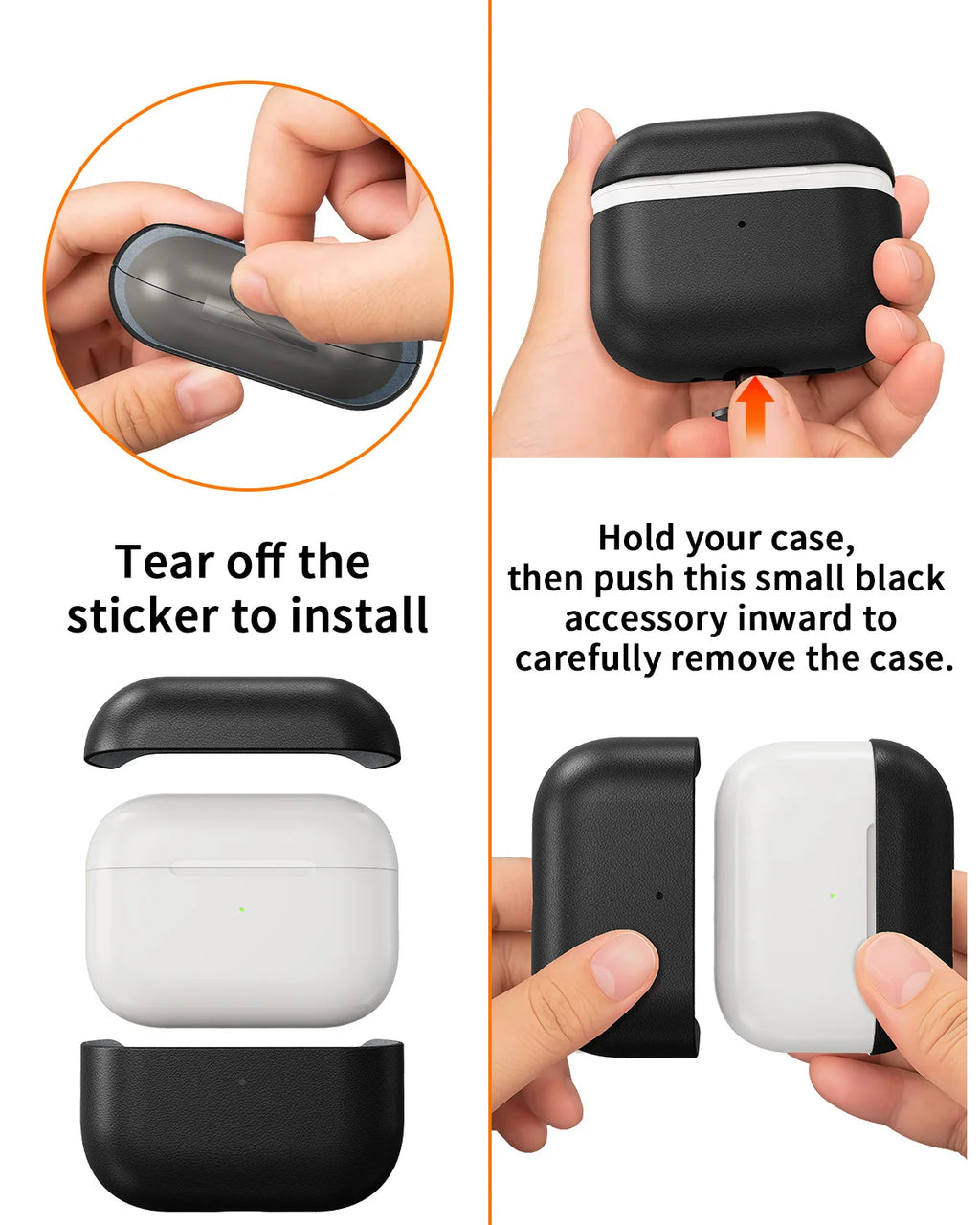 Tear off the sticker to install

Hold your case, then push this small black accessory inward to carefully remove the case.