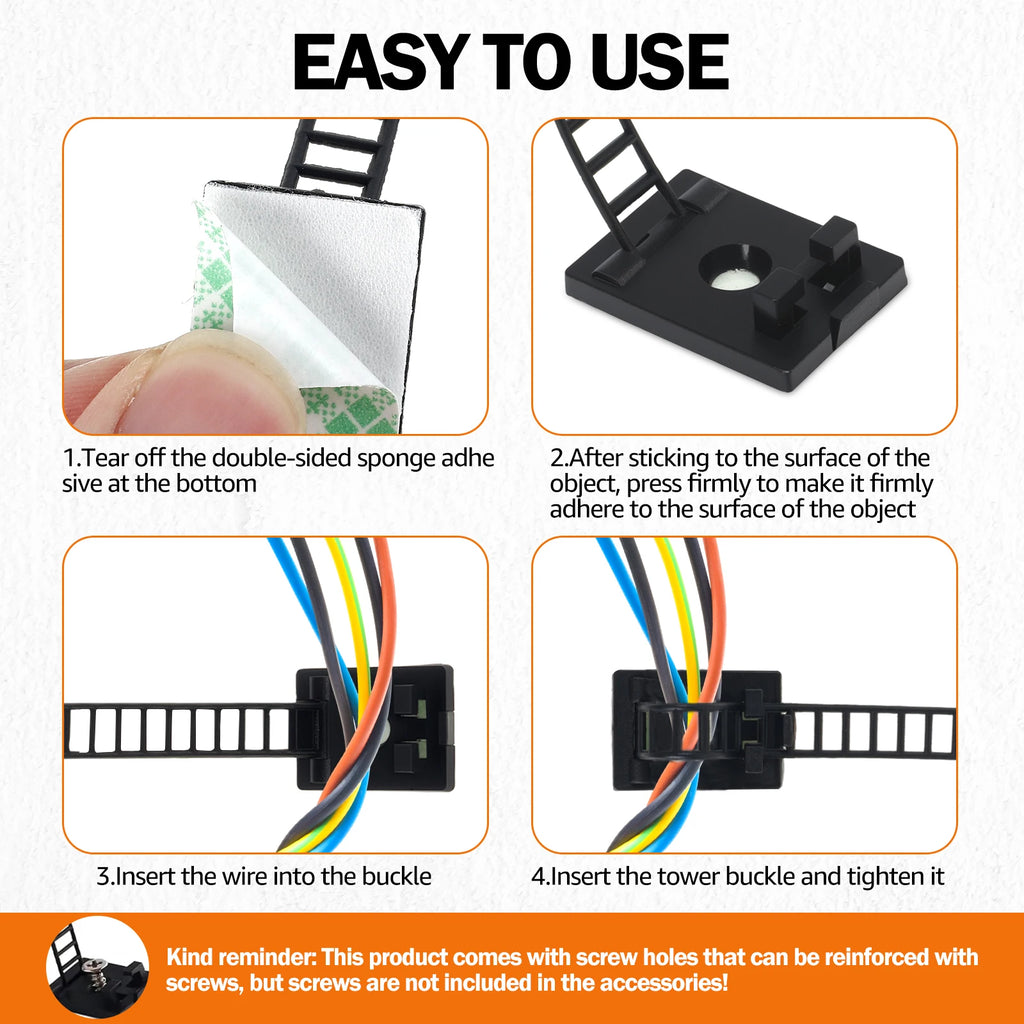 EASY TO USE

1.Tear off the double-sided sponge adhe sive at the bottom

2.After sticking to the surface of the object, press firmly to make it firmly adhere to the surface of the object

3.Insert the wire into the buckle

4.Insert the tower buckle and tighten it

Kind reminder: This product comes with screw holes that can be reinforced with screws, but screws are not included in the accessories!