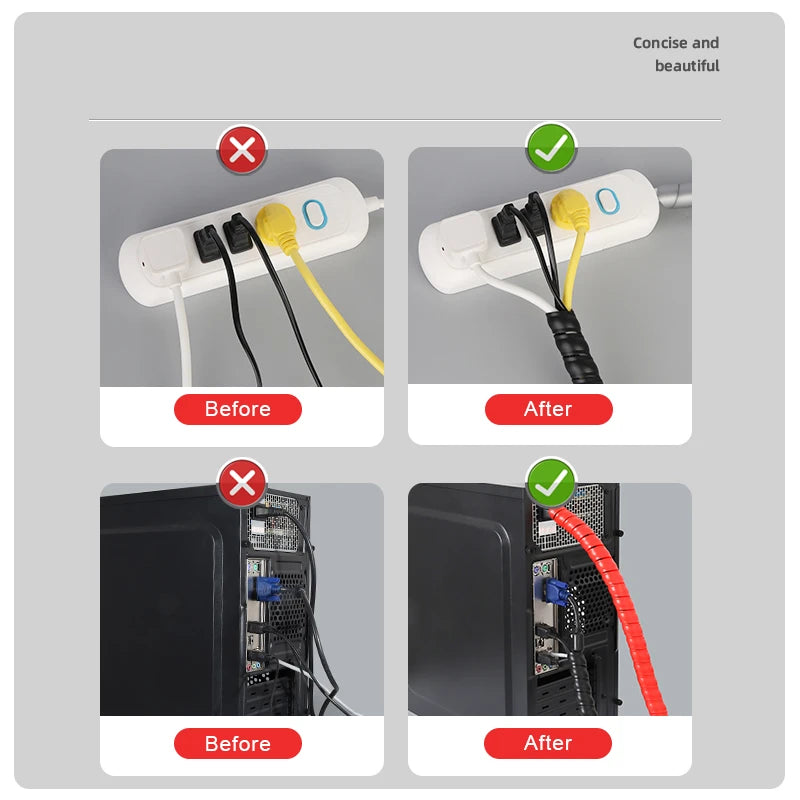 Concise and beautiful

Before

After

Before

After