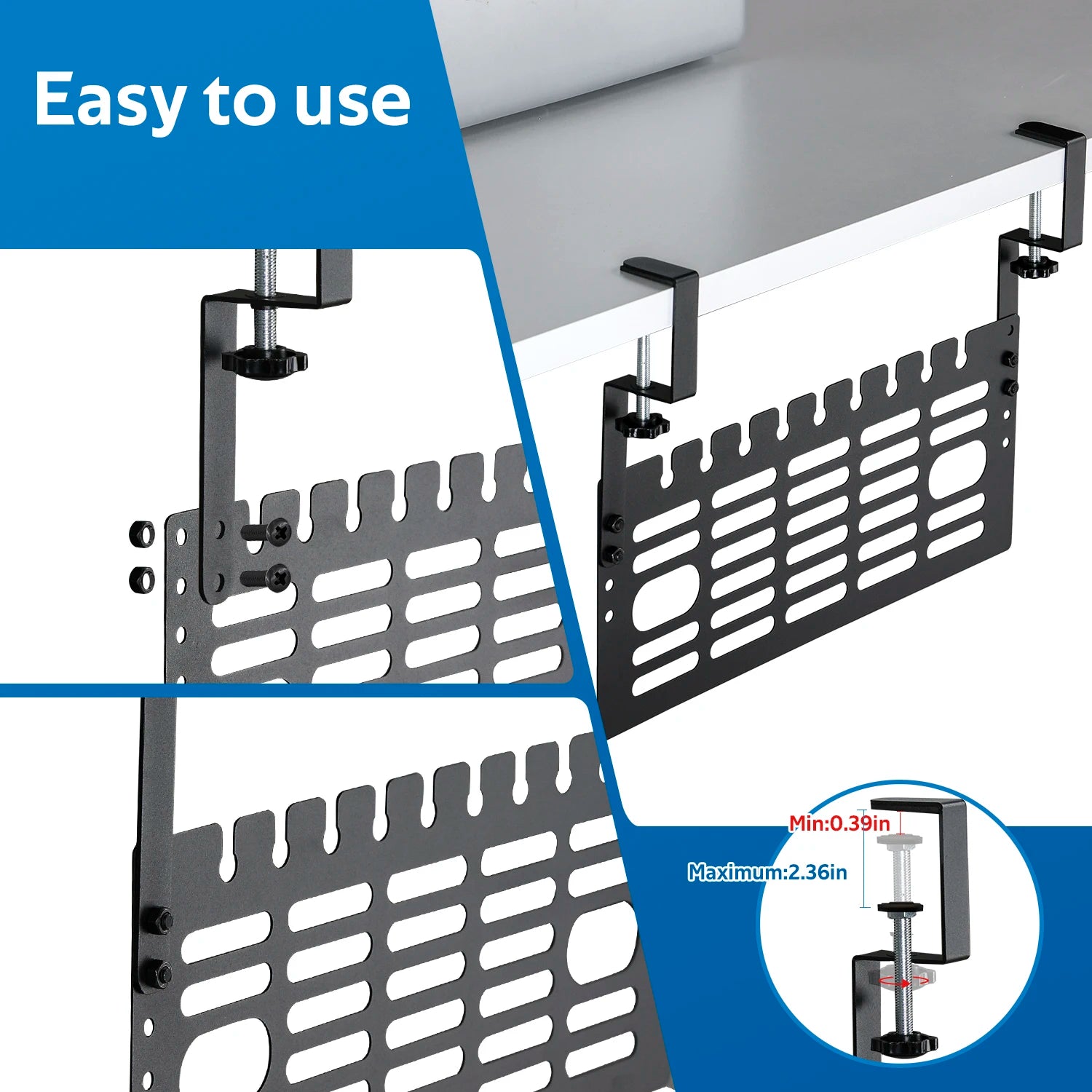 Easy to use

Min:0.39in

Maximum:2.36in