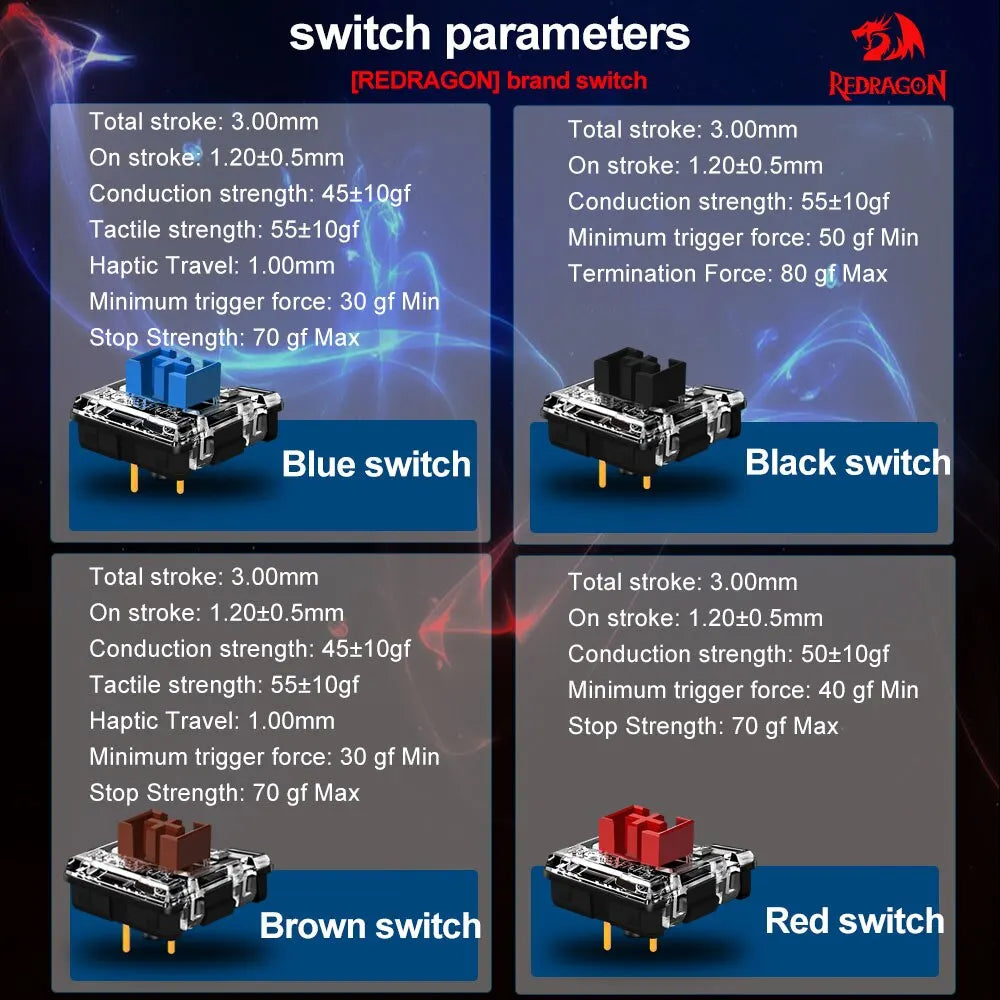 switch parameters

[REDRAGON] brand switch

REDRAGON

Total stroke: 3.00mm
On stroke: 1.20±0.5mm
Conduction strength: 45±10gf
Tactile strength: 55±10gf
Haptic Travel: 1.00mm
Minimum trigger force: 30 gf Min
Stop Strength: 70 gf Max

Blue switch

Total stroke: 3.00mm
On stroke: 1.20±0.5mm
Conduction strength: 55±10gf
Minimum trigger force: 50 gf Min
Termination Force: 80 gf Max

Black switch

Total stroke: 3.00mm
On stroke: 1.20±0.5mm
Conduction strength: 45±10gf
Tactile strength: 55±10gf
Haptic Travel: 1.00mm
Minimum trigger force: 30 gf Min
Stop Strength: 70 gf Max

Brown switch

Total stroke: 3.00mm
On stroke: 1.20±0.5mm
Conduction strength: 50±10gf
Minimum trigger force: 40 gf Min
Stop Strength: 70 gf Max

Red switch