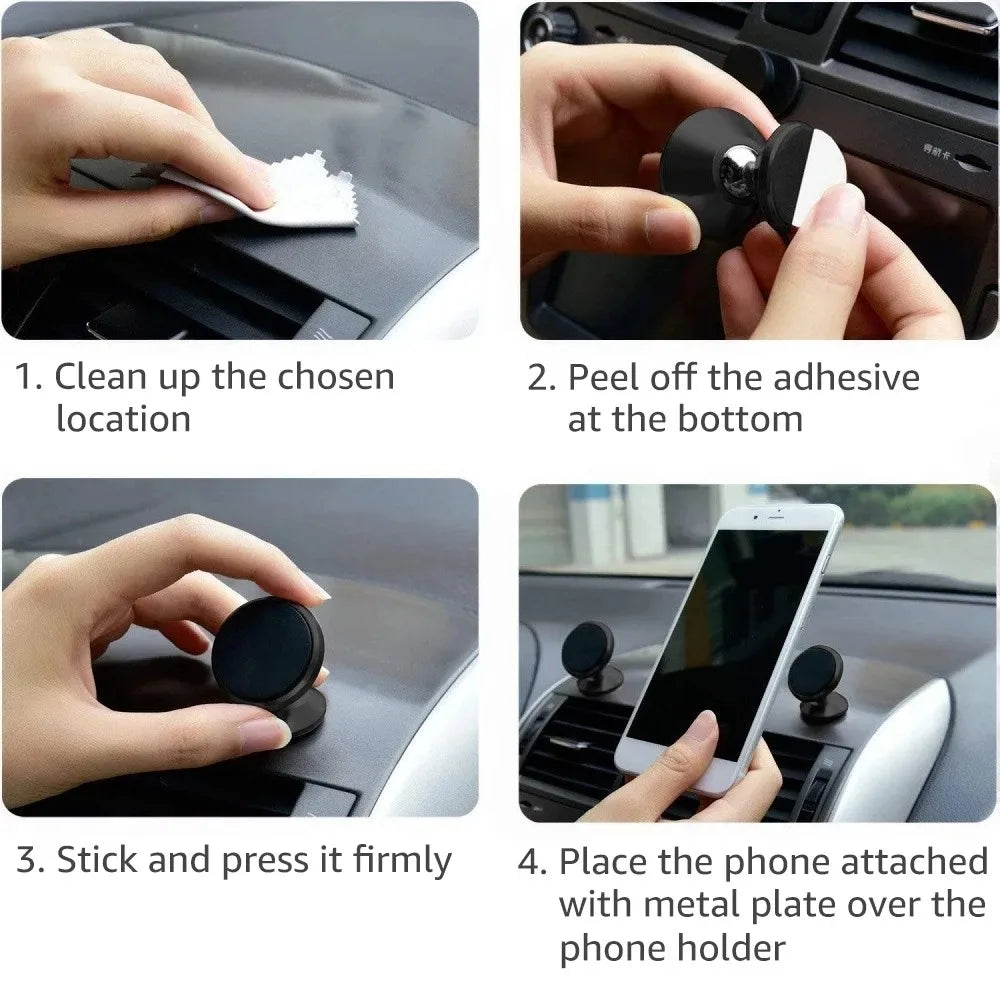 1. Clean up the chosen location

2. Peel off the adhesive at the bottom

3. Stick and press it firmly

4. Place the phone attached with metal plate over the phone holder