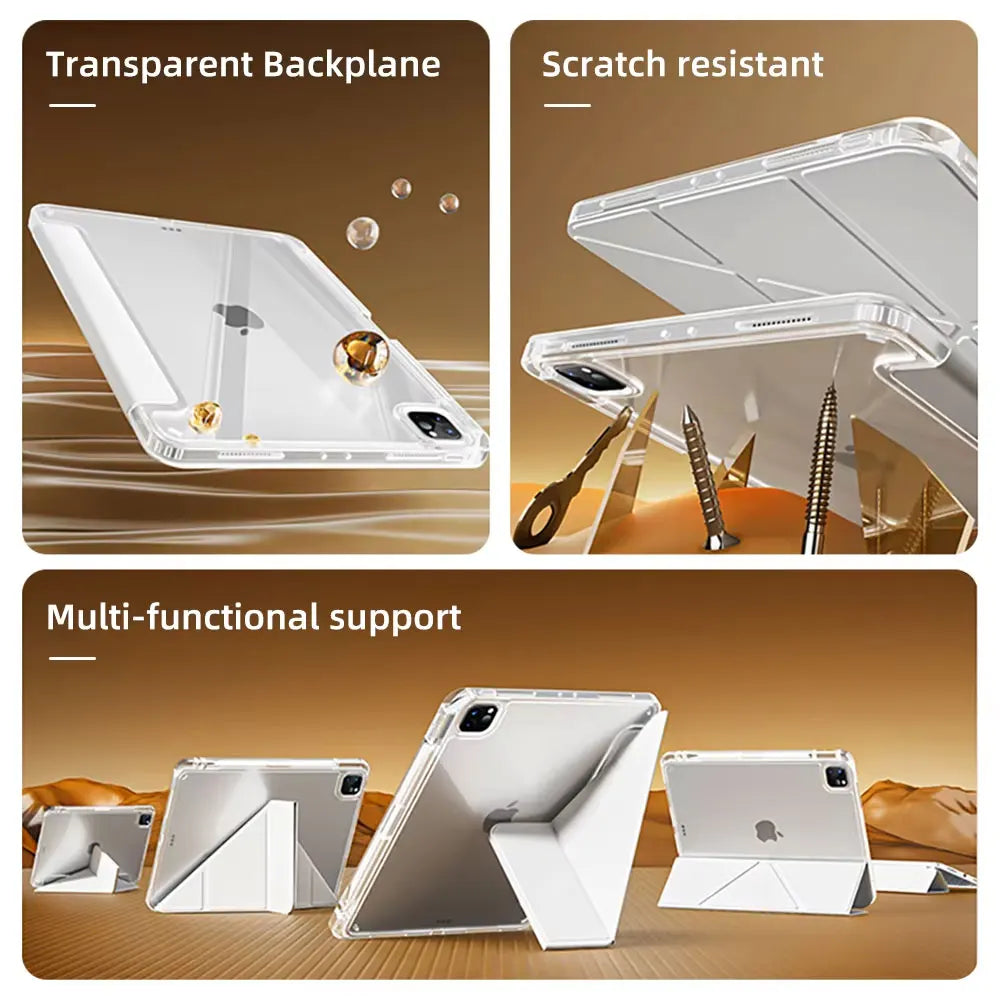 Transparent Backplane

Scratch resistant

Multi-functional support